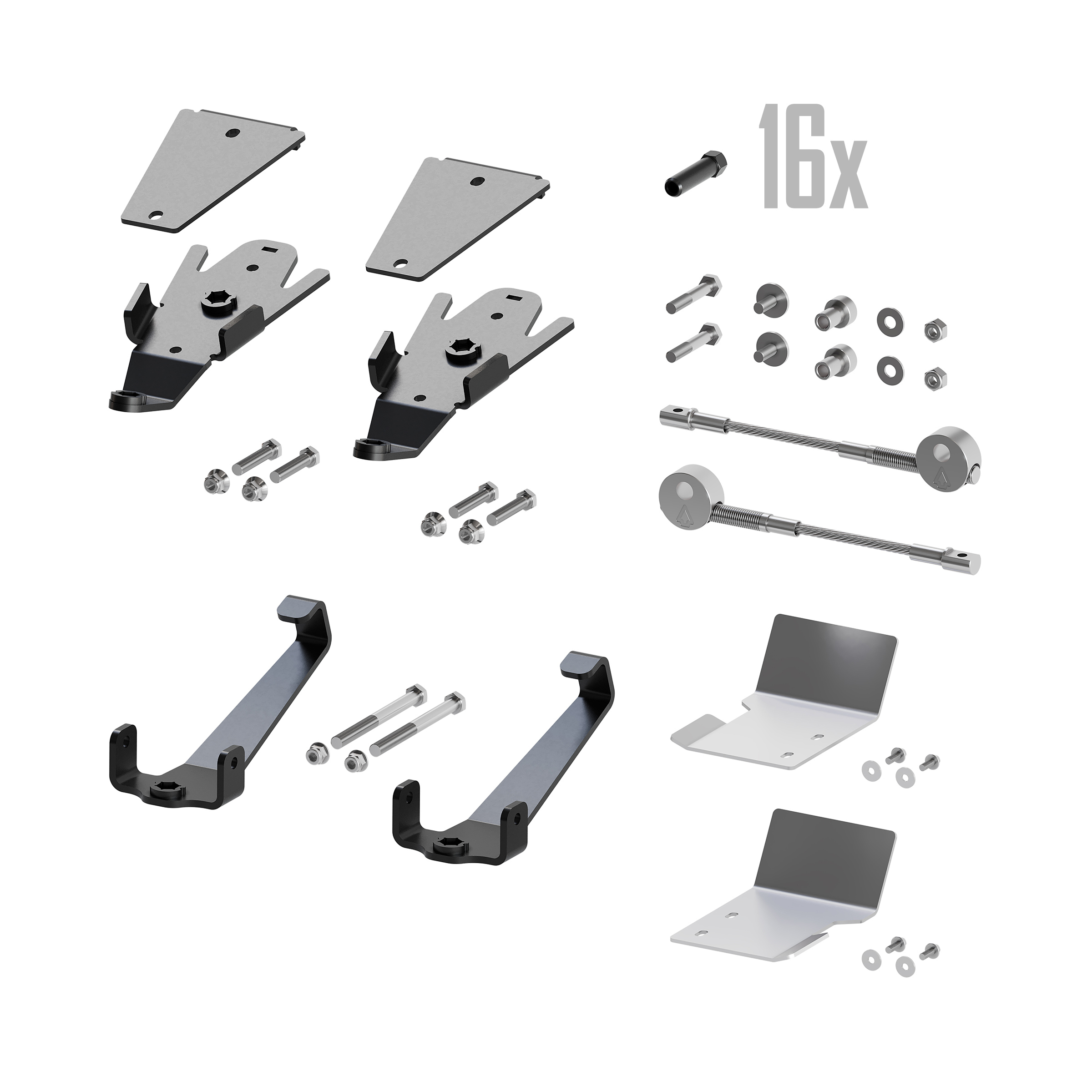 16x